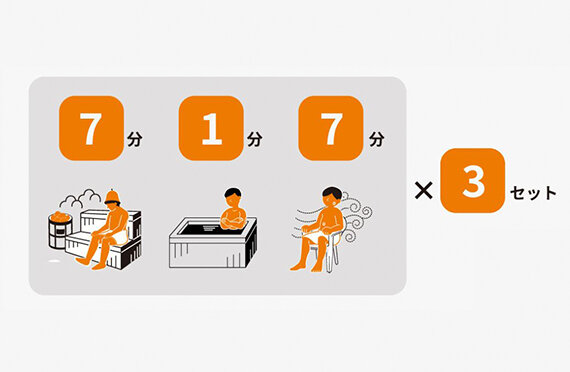 7 分 1 分 7 分 × 3 セット