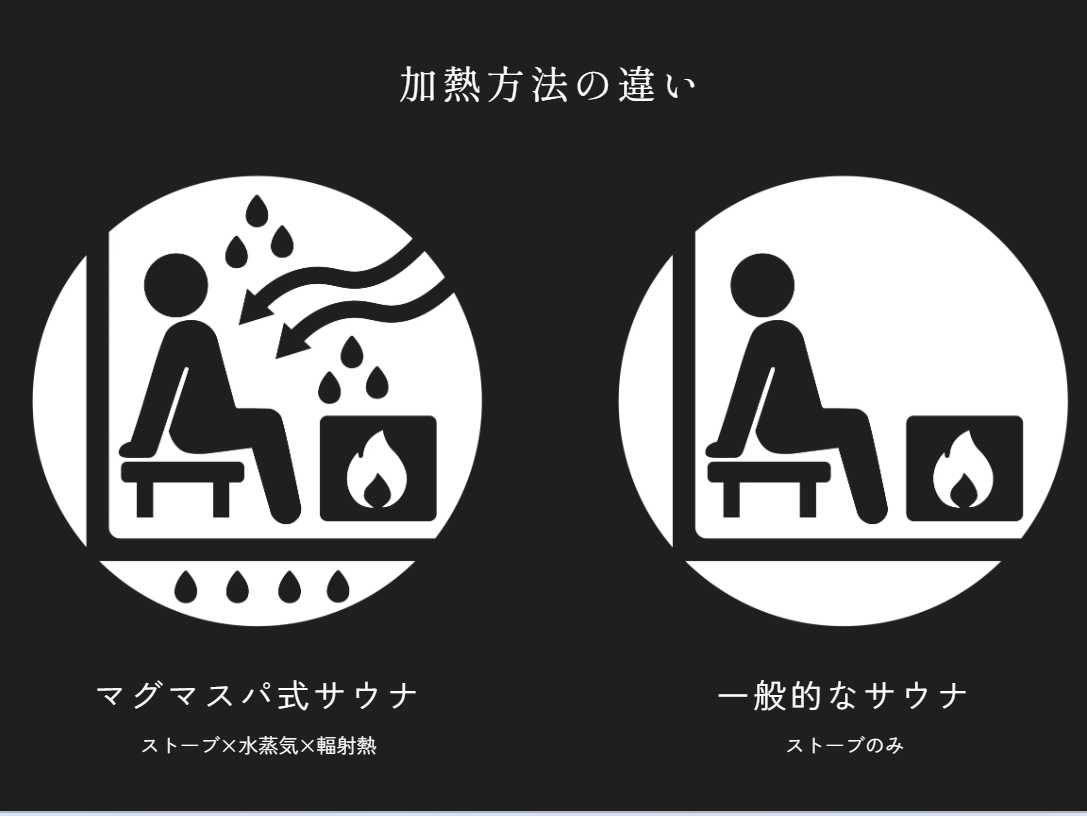 加熱方法の違い

マグマスパ式サウナ

ストーブ×水蒸気×輻射熱

一般的なサウナ

ストーブのみ